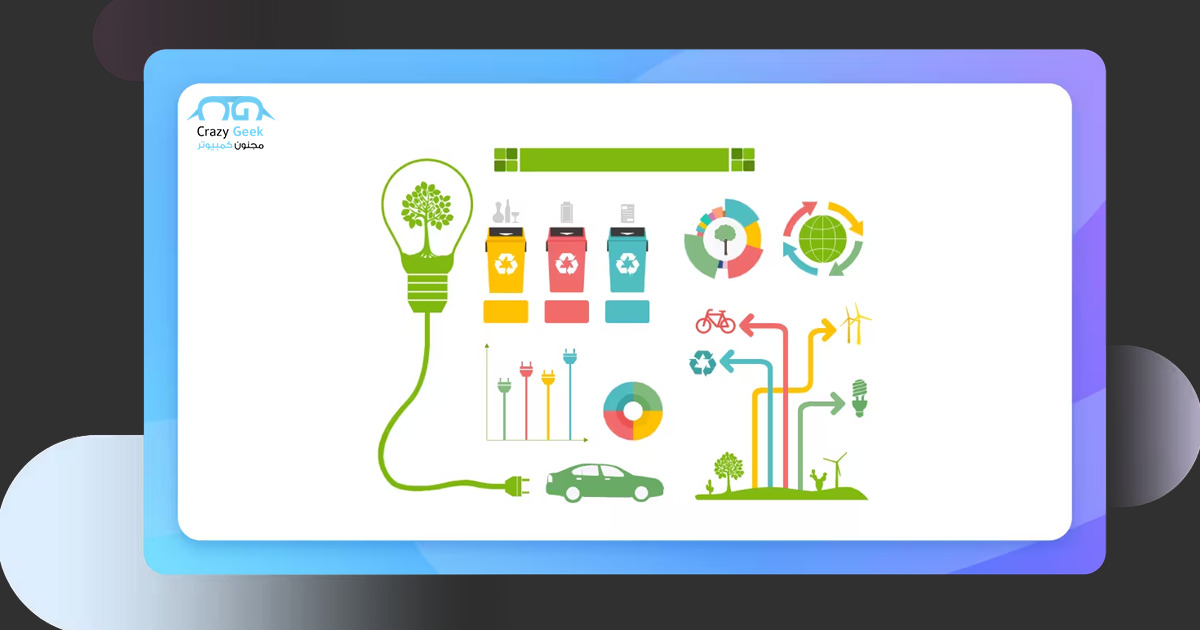 Crazy Geek
مجنون كمبيوتر