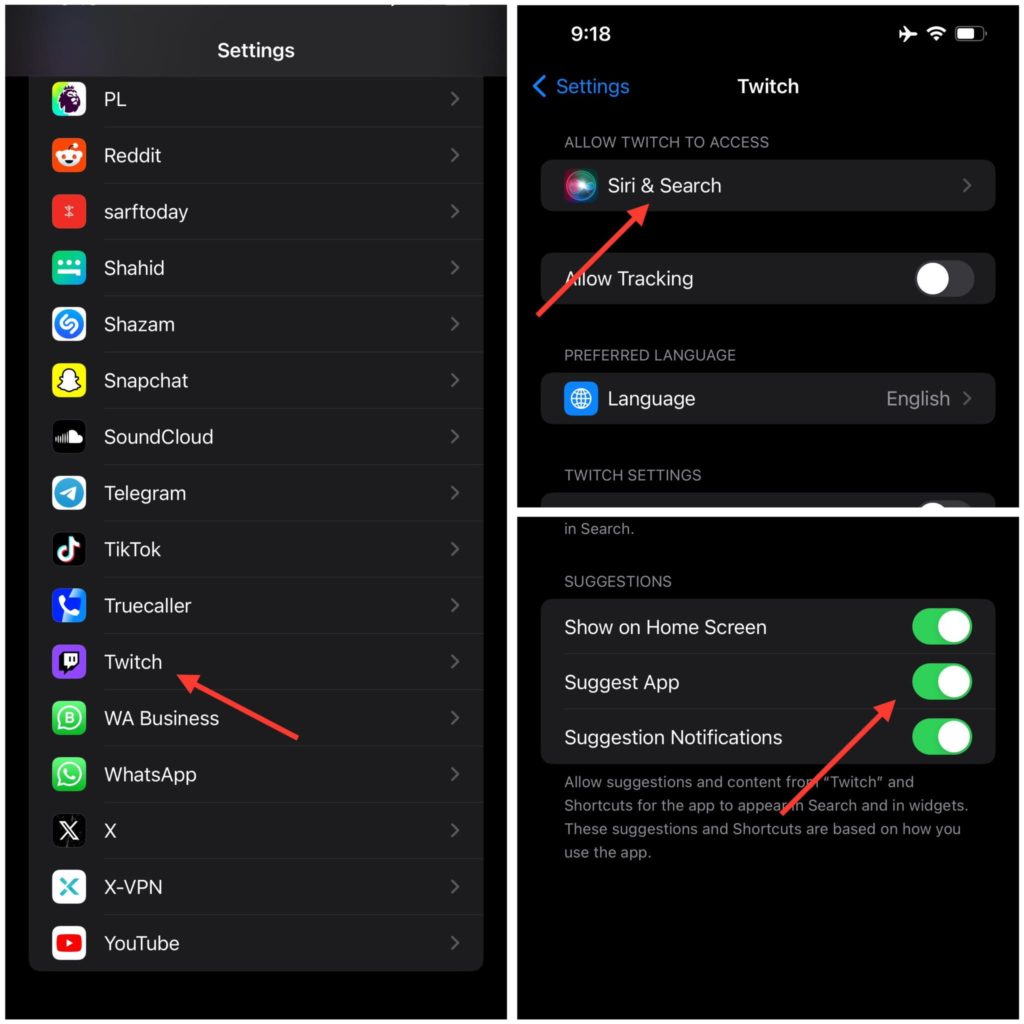 Settings

PL

Reddit

sarftoday

Shahid

Shazam

Snapchat

SoundCloud

Telegram

TikTok

Truecaller

Twitch

WA Business

WhatsApp

X

X-VPN

YouTube

9:18

Settings

Twitch

ALLOW TWITCH TO ACCESS

Siri & Search

Allow Tracking

PREFERRED LANGUAGE

Language English

TWITCH SETTINGS

in Search.

SUGGESTIONS

Show on Home Screen

Suggest App

Suggestion Notifications

Allow suggestions and content from "Twitch" and Shortcuts for the app to appear in Search and in widgets. These suggestions and Shortcuts are based on how you use the app.